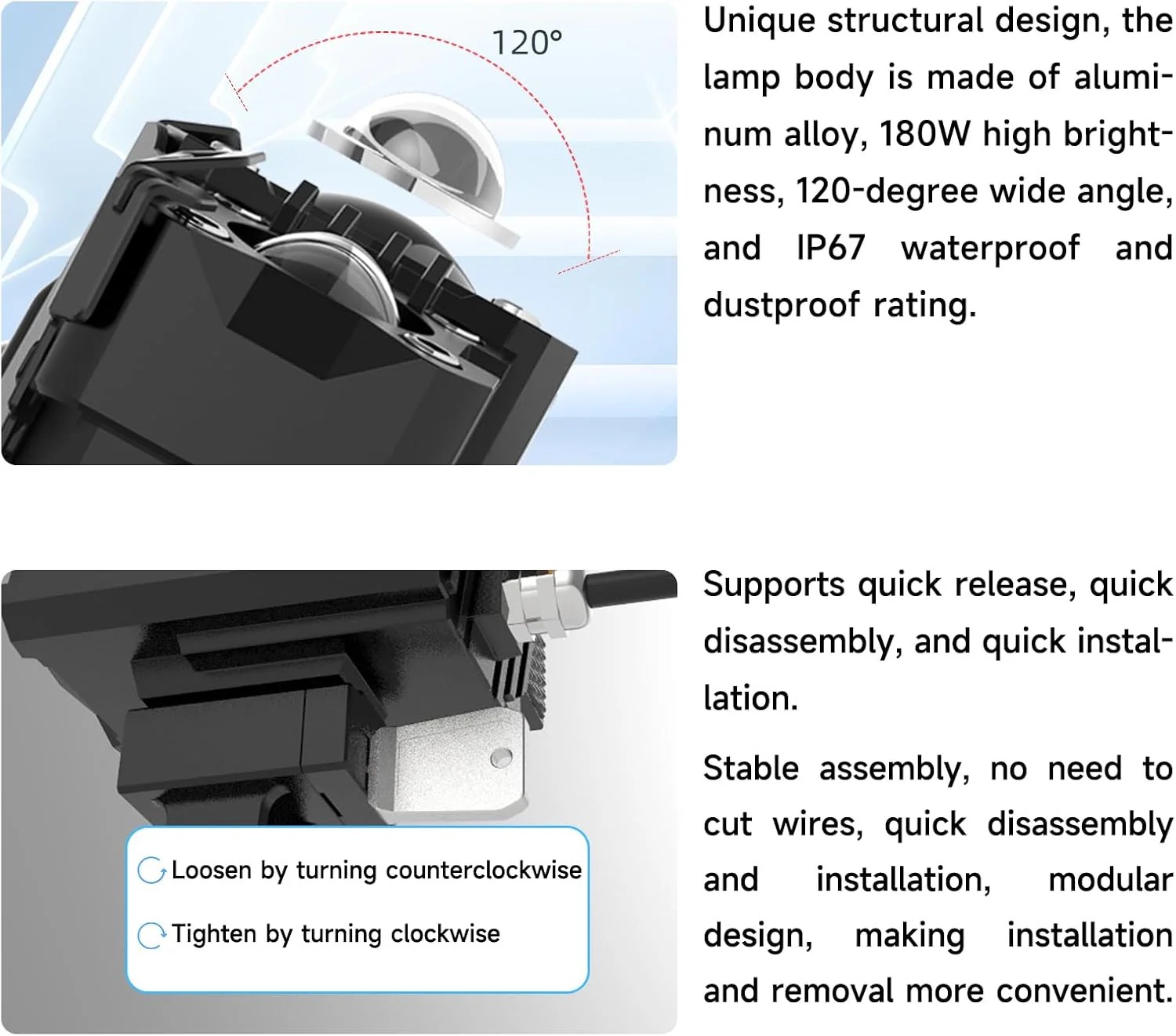 120°

Unique structural design, the lamp body is made of aluminum alloy, 180W high brightness, 120-degree wide angle, and IP67 waterproof and dustproof rating.

Loosen by turning counterclockwise

Tighten by turning clockwise

Supports quick release, quick disassembly, and quick installation.

Stable assembly, no need to cut wires, quick disassembly and installation, modular design, making installation and removal more convenient.