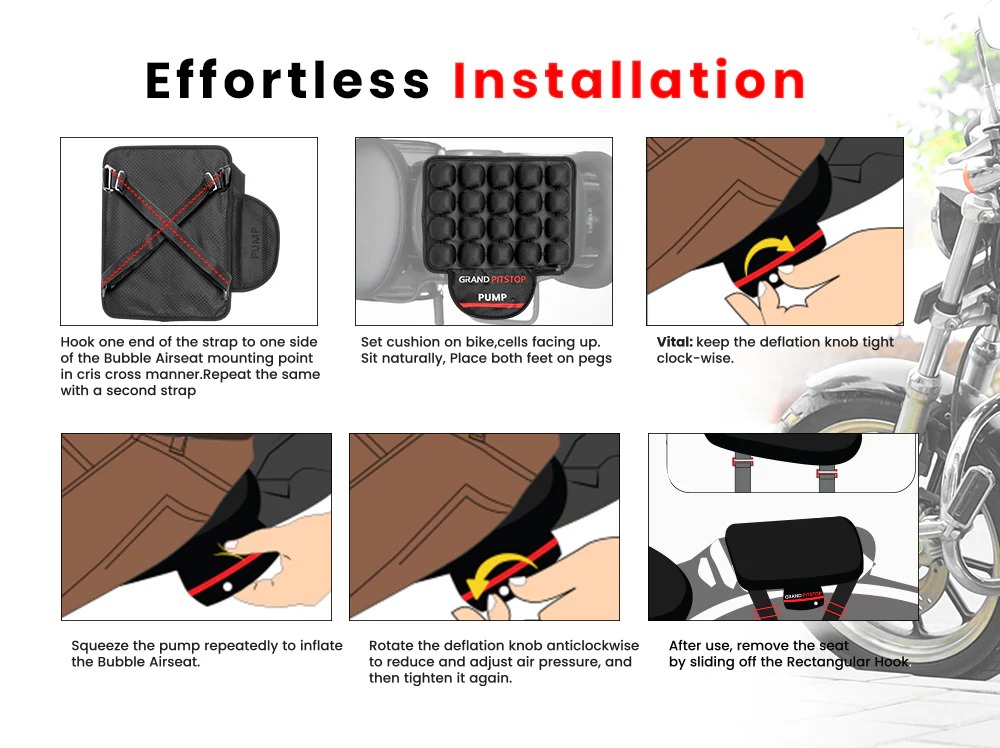 Effortless Installation

PUMP

Hook one end of the strap to one side of the Bubble Airseat mounting point in cris cross manner.Repeat the same with a second strap

GRAND PITSTOP
PUMP

Set cushion on bike,cells facing up. Sit naturally, Place both feet on pegs

Vital: keep the deflation knob tight clock-wise.

Squeeze the pump repeatedly to inflate the Bubble Airseat.

Rotate the deflation knob anticlockwise to reduce and adjust air pressure, and then tighten it again.

GRAND PITSTOP

After use, remove the seat by sliding off the Rectangular Hook.